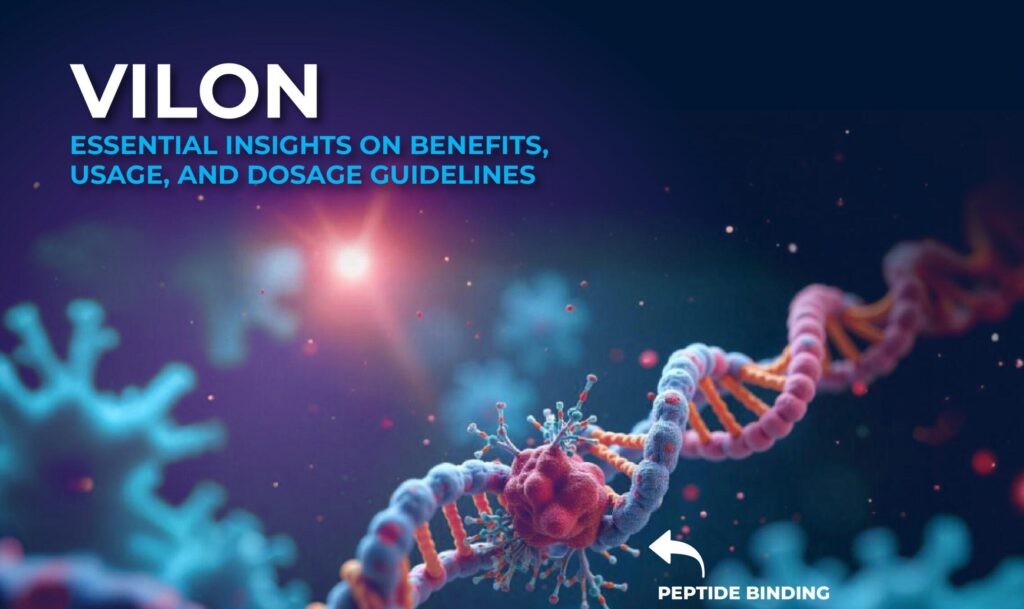 VILON

ESSENTIAL INSIGHTS ON BENEFITS, USAGE, AND DOSAGE GUIDELINES

PEPTIDE BINDING